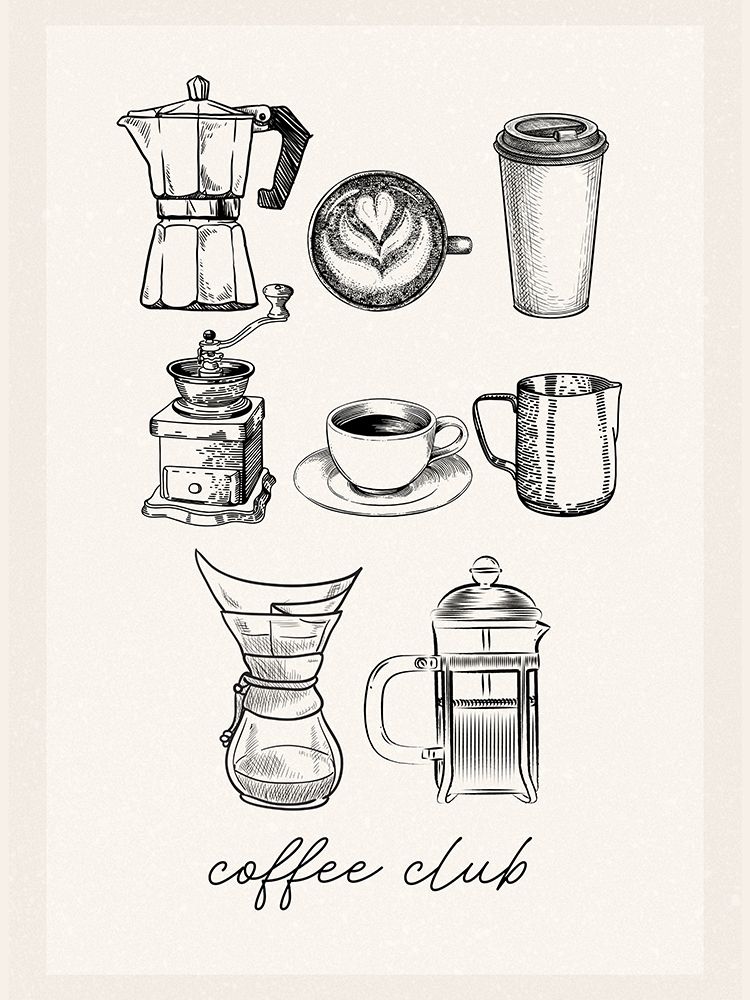 coffee club